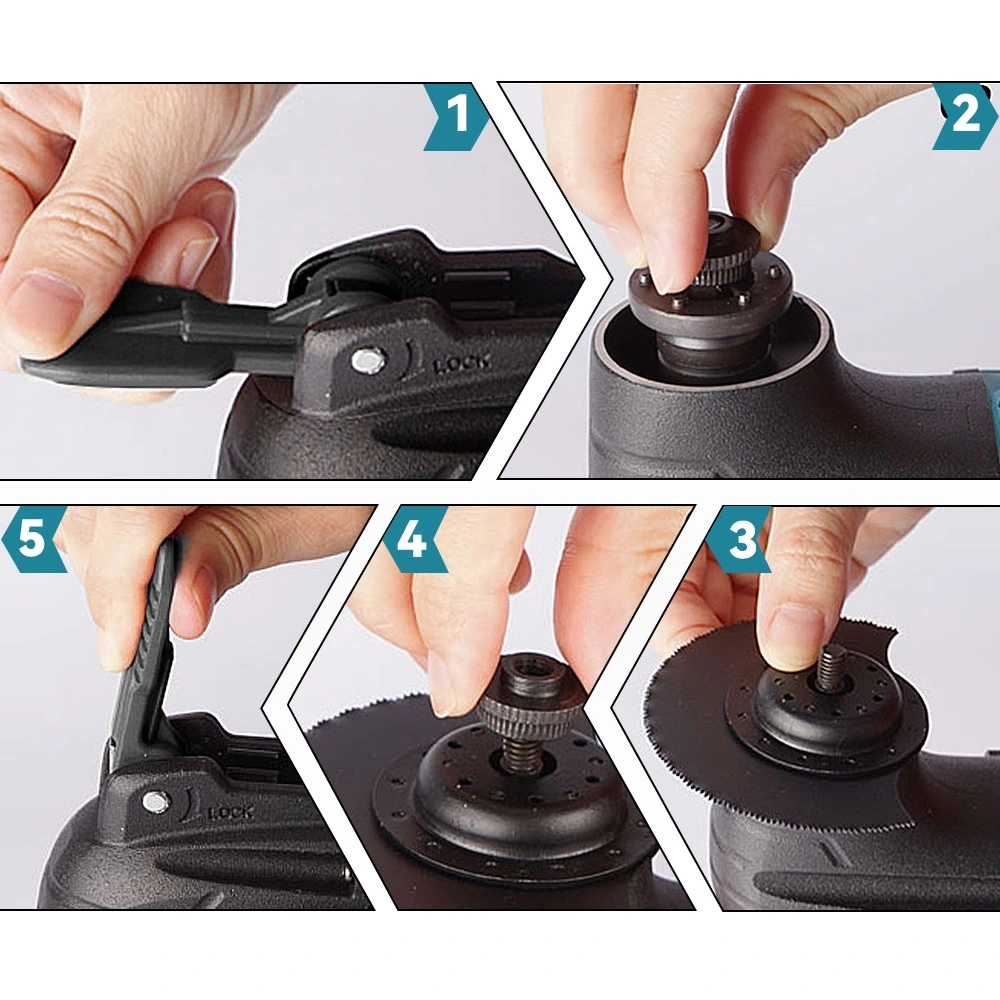 1
LOCK
2
5
LOCK
4
3